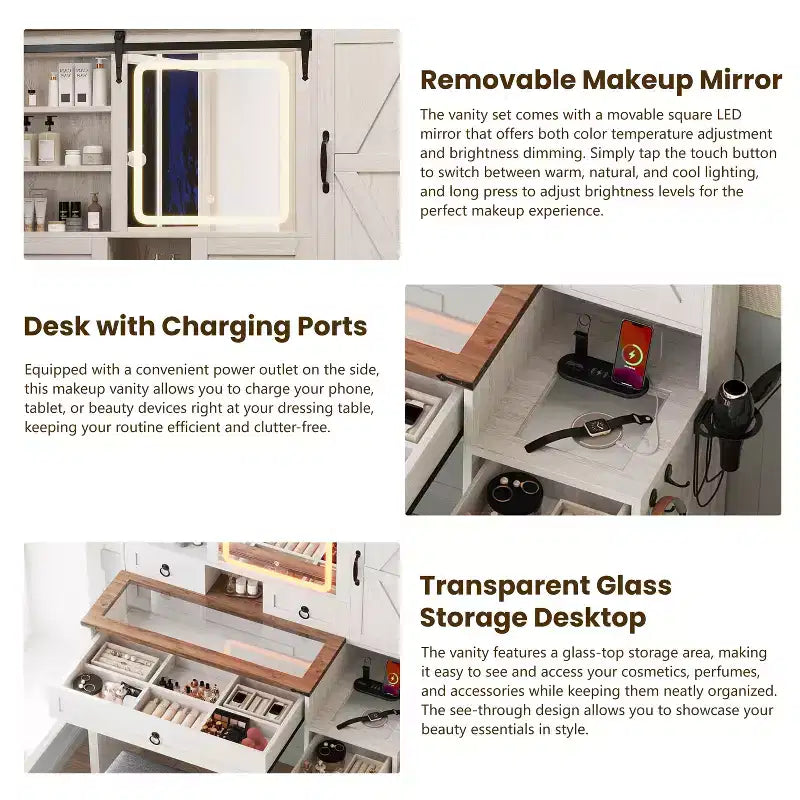 Removable Makeup Mirror

The vanity set comes with a movable square LED mirror that offers both color temperature adjustment and brightness dimming. Simply tap the touch button to switch between warm, natural, and cool lighting, and long press to adjust brightness levels for the perfect makeup experience.

Desk with Charging Ports

Equipped with a convenient power outlet on the side, this makeup vanity allows you to charge your phone, tablet, or beauty devices right at your dressing table, keeping your routine efficient and clutter-free.

Transparent Glass Storage Desktop

The vanity features a glass-top storage area, making it easy to see and access your cosmetics, perfumes, and accessories while keeping them neatly organized. The see-through design allows you to showcase your beauty essentials in style.